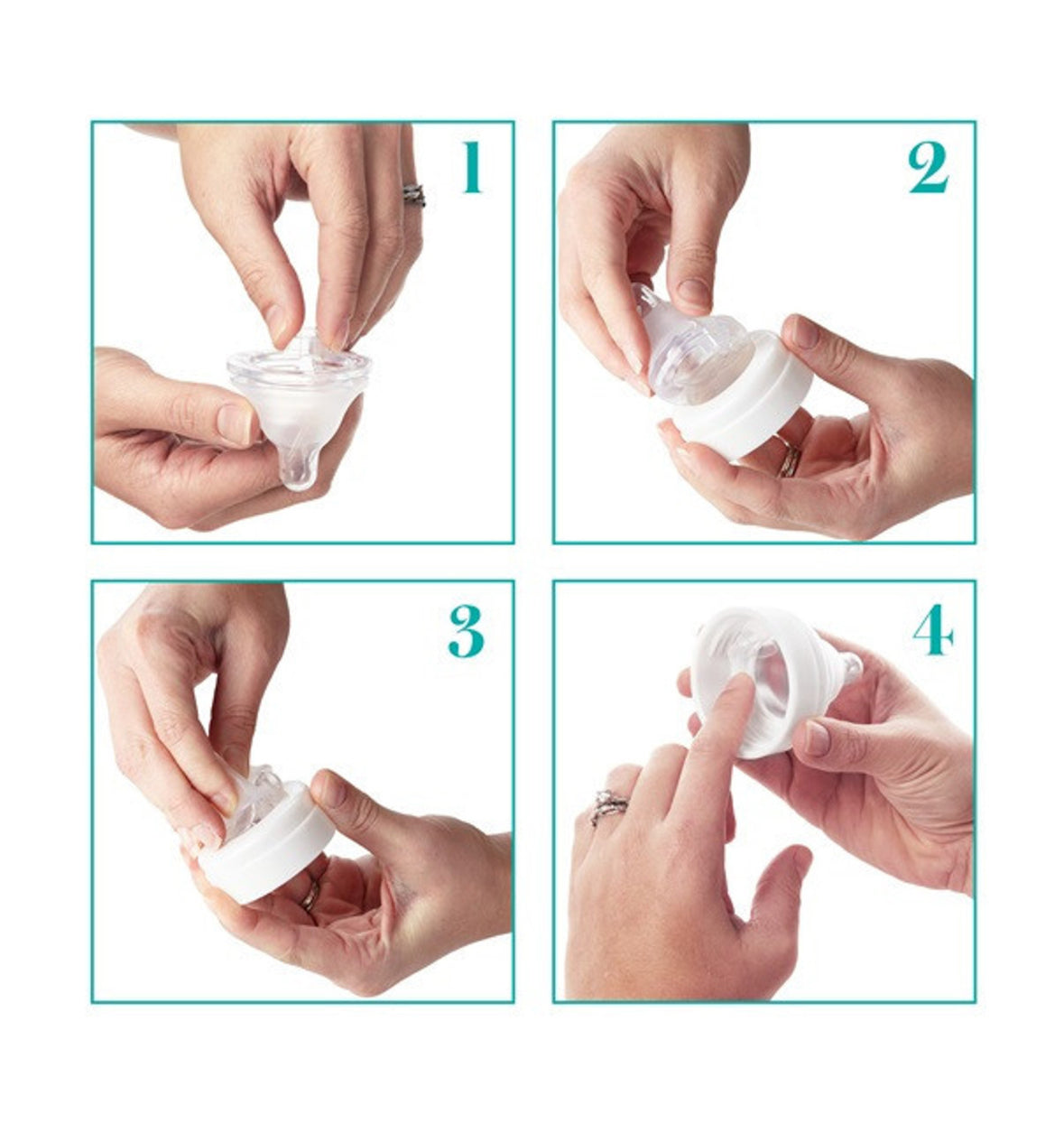 1

2

3

4